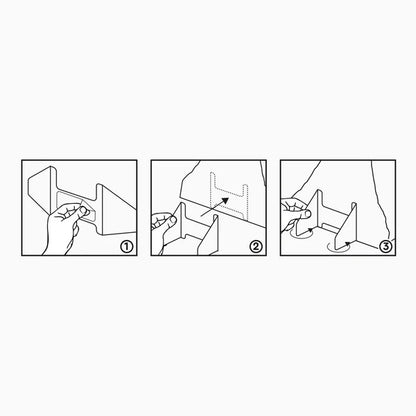 ①

②

③