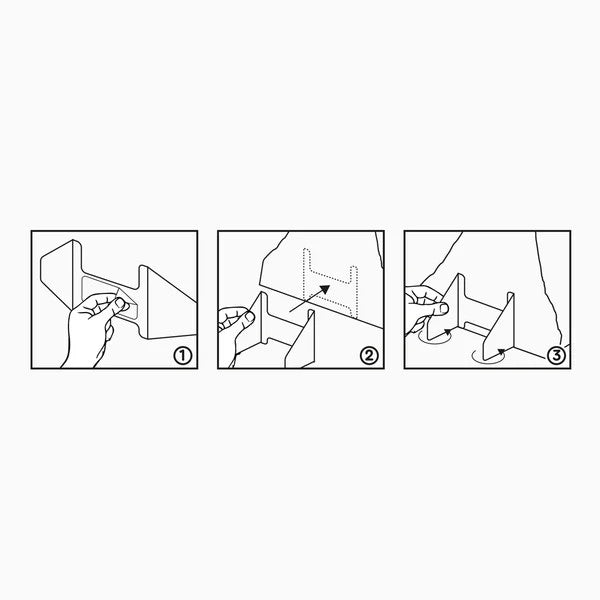 1

2

3